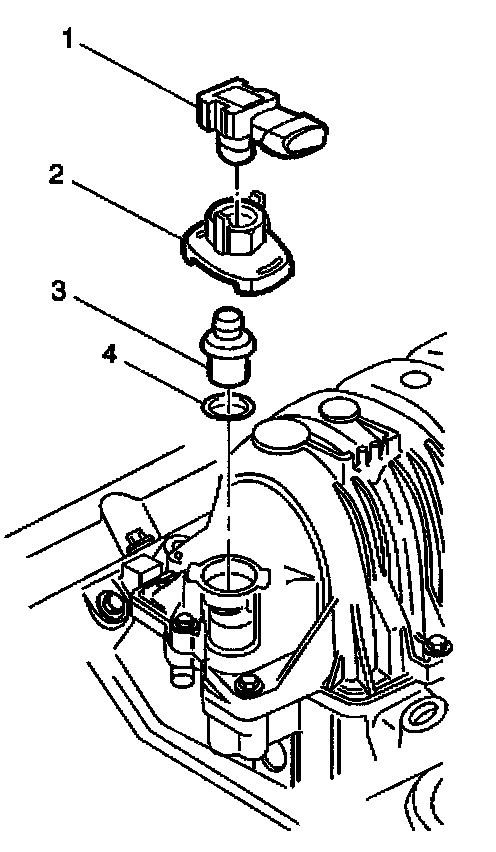 1
2
3
4