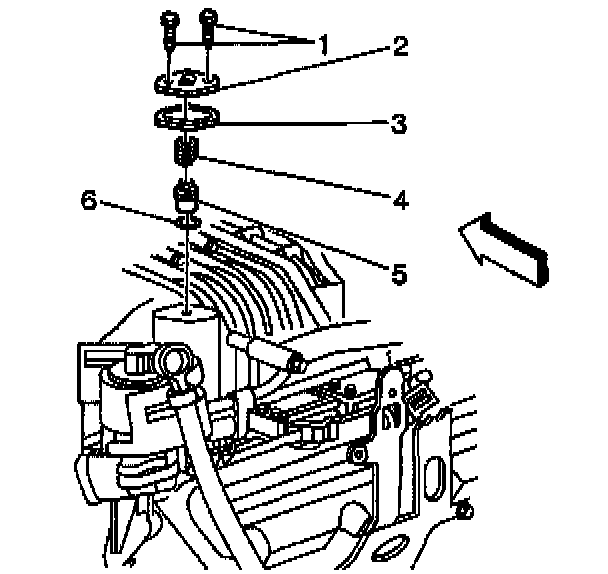 1
2
3
4
6
5