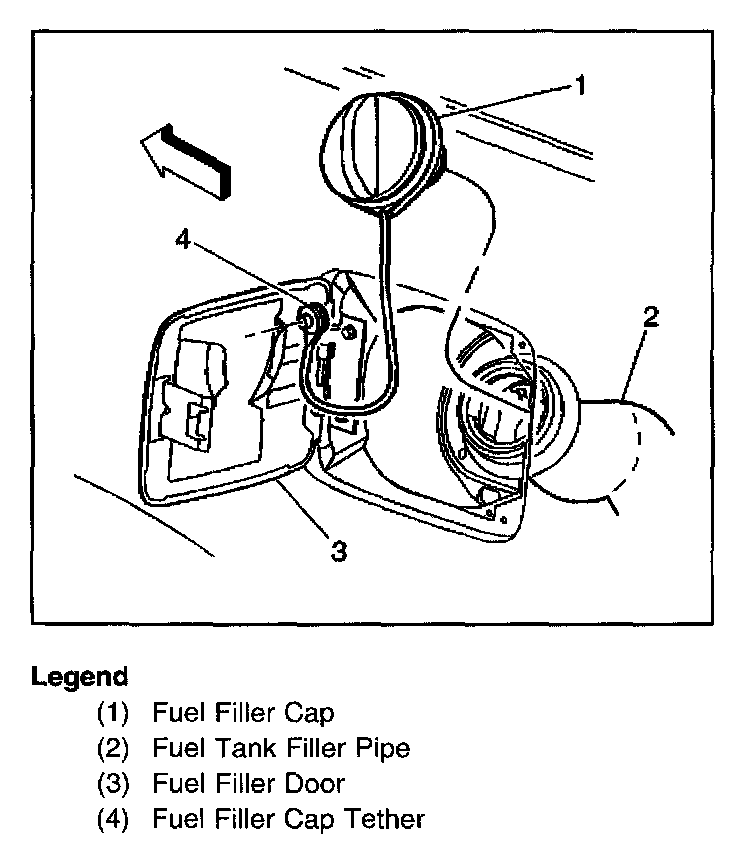 1
4
2
3

Legend
(1) Fuel Filler Cap
(2) Fuel Tank Filler Pipe
(3) Fuel Filler Door
(4) Fuel Filler Cap Tether