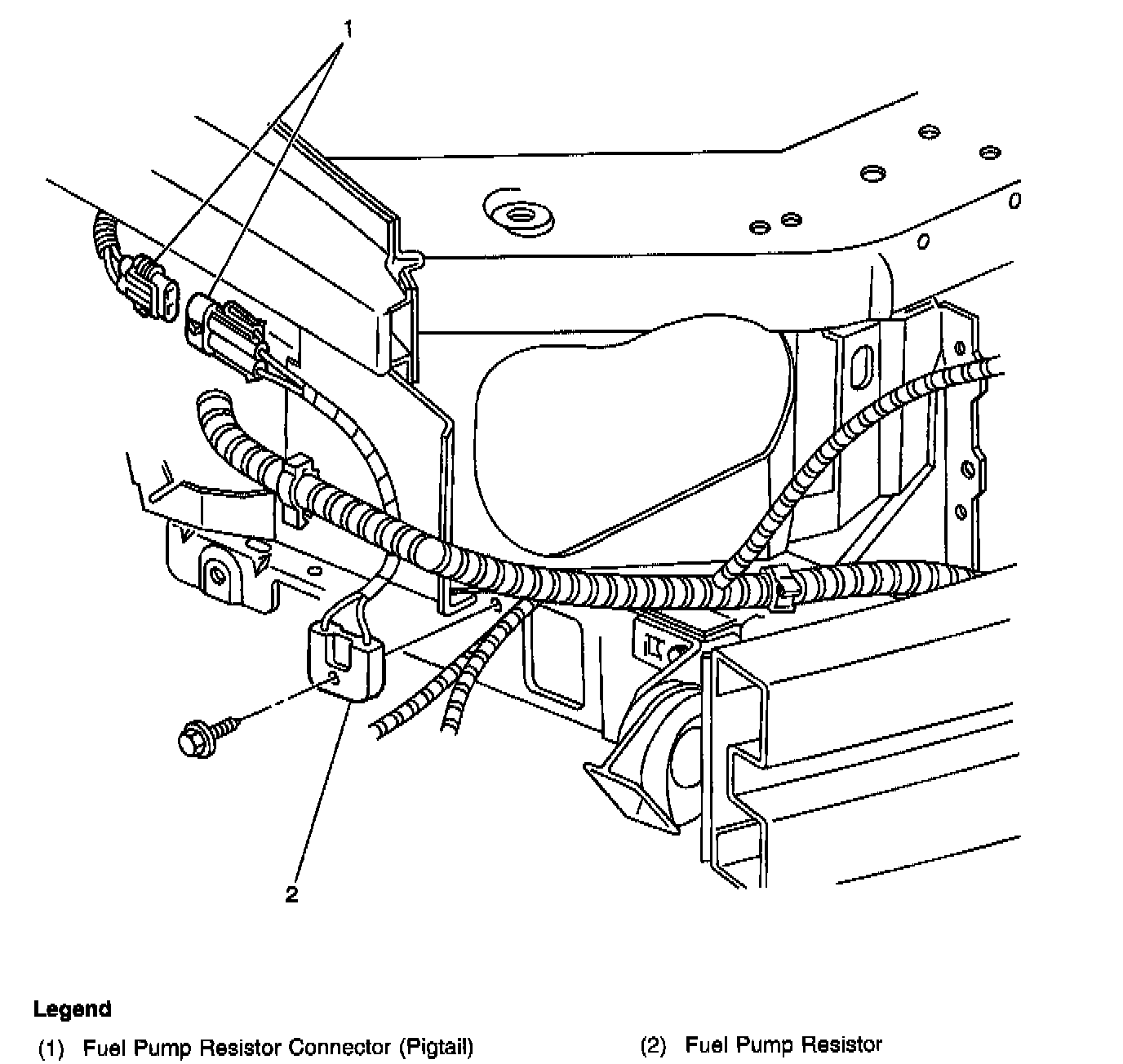 1

2

Legend

(1) Fuel Pump Resistor Connector (Pigtail)

(2) Fuel Pump Resistor