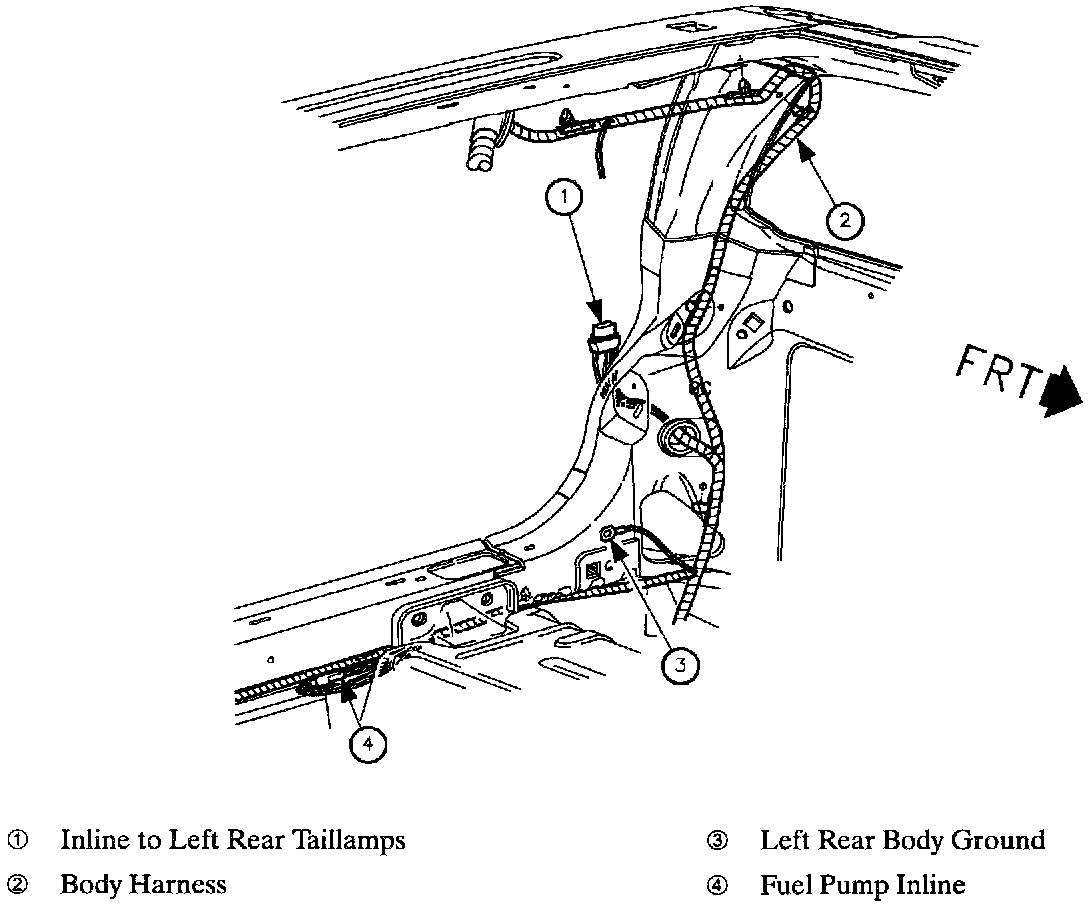 1

2

FRT

3

4

① Inline to Left Rear Taillamps
② Body Harness

③ Left Rear Body Ground
④ Fuel Pump Inline