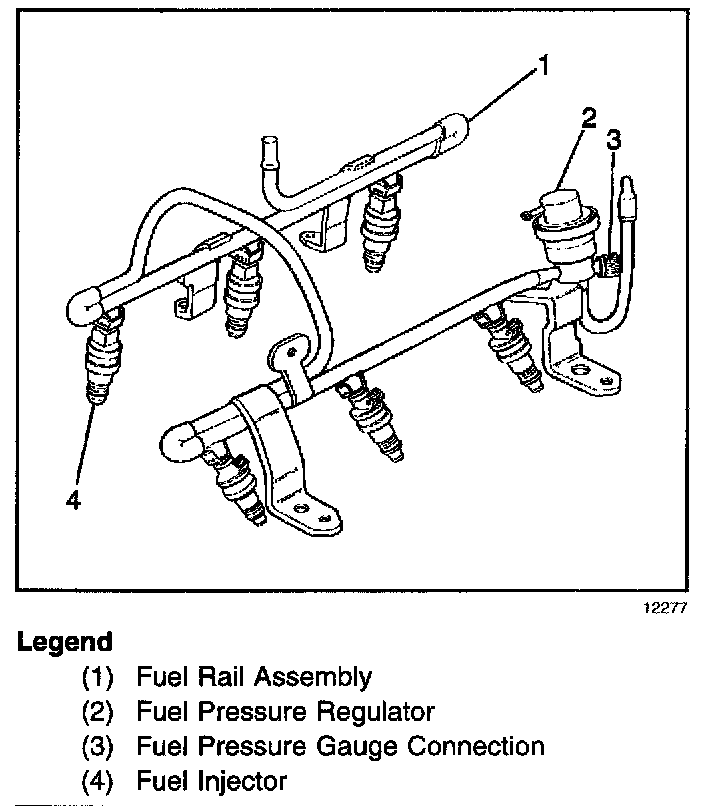 1
2
3
4

12277

Legend

(1) Fuel Rail Assembly
(2) Fuel Pressure Regulator
(3) Fuel Pressure Gauge Connection
(4) Fuel Injector