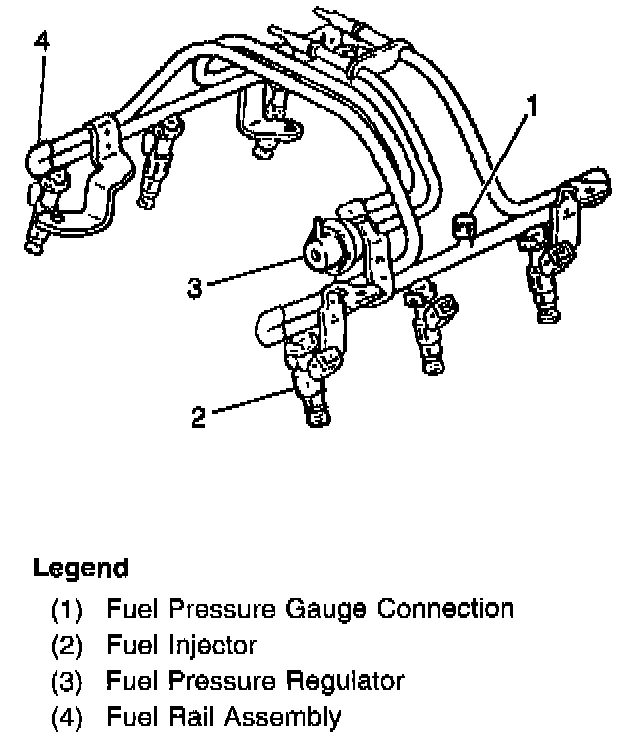 4

1

3

2

Legend

(1) Fuel Pressure Gauge Connection
(2) Fuel Injector
(3) Fuel Pressure Regulator
(4) Fuel Rail Assembly