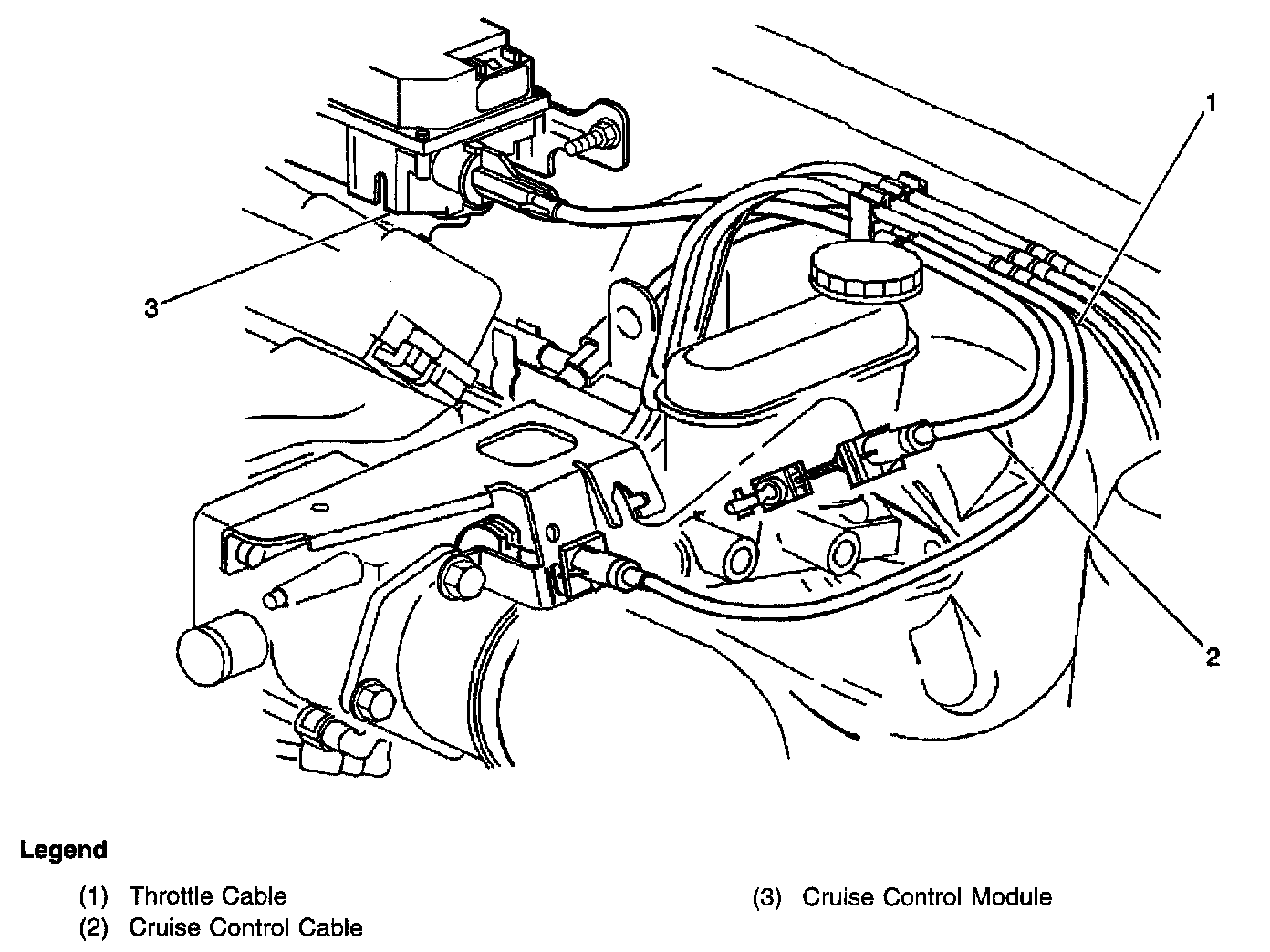 1

3

2

Legend

(1) Throttle Cable
(2) Cruise Control Cable

(3) Cruise Control Module