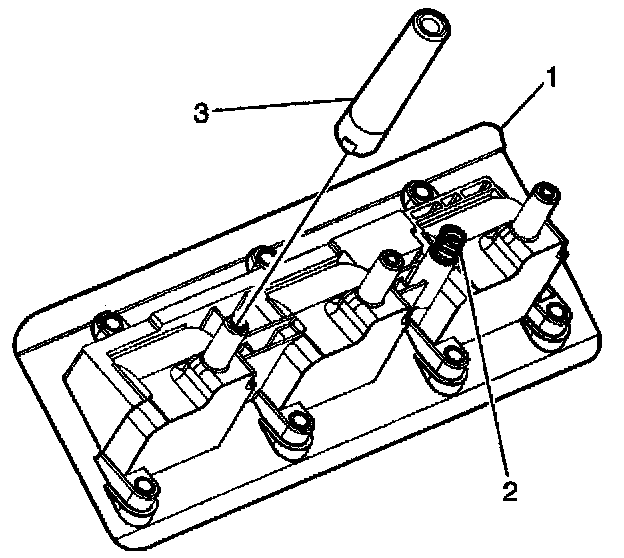 3
1
2