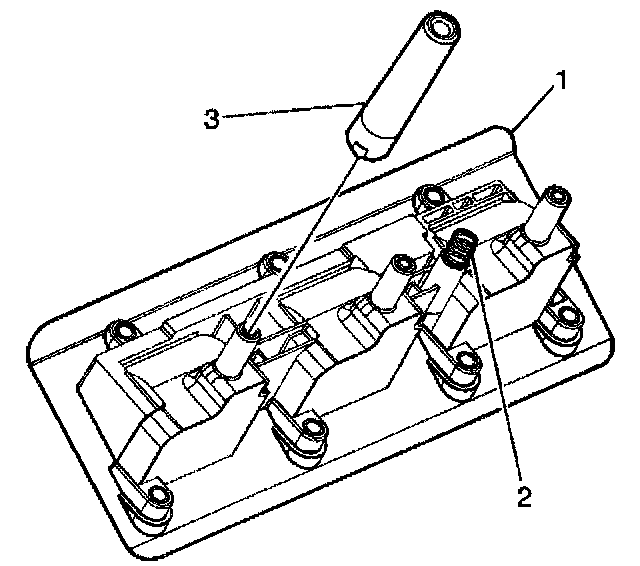 3
1
2