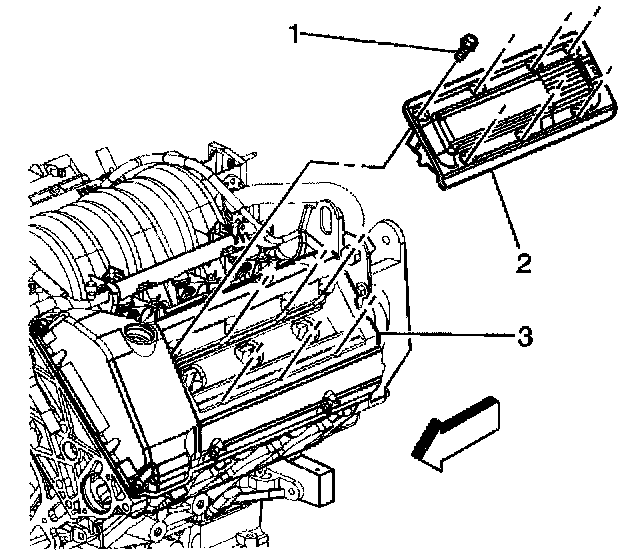 1
2
3