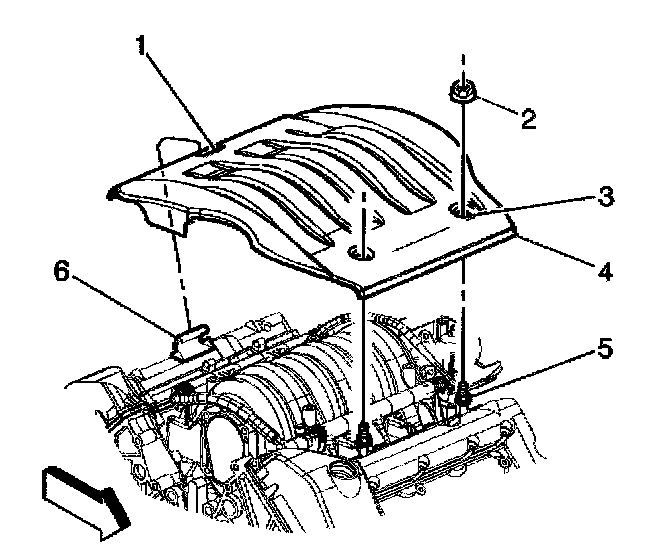 1
2
3
4
6
5