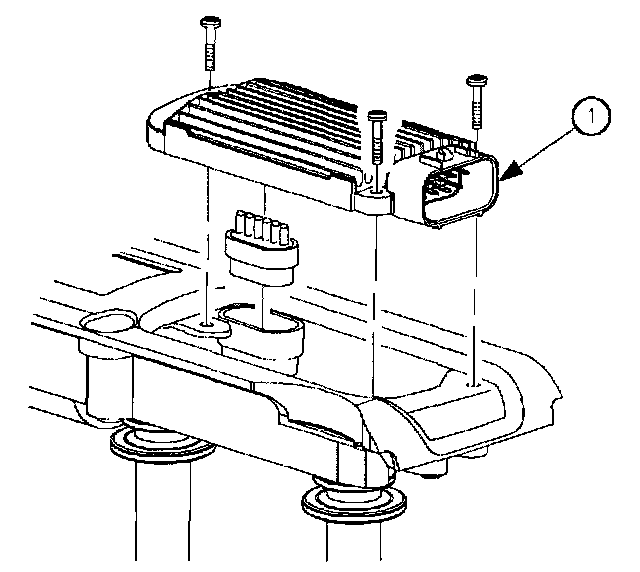 1