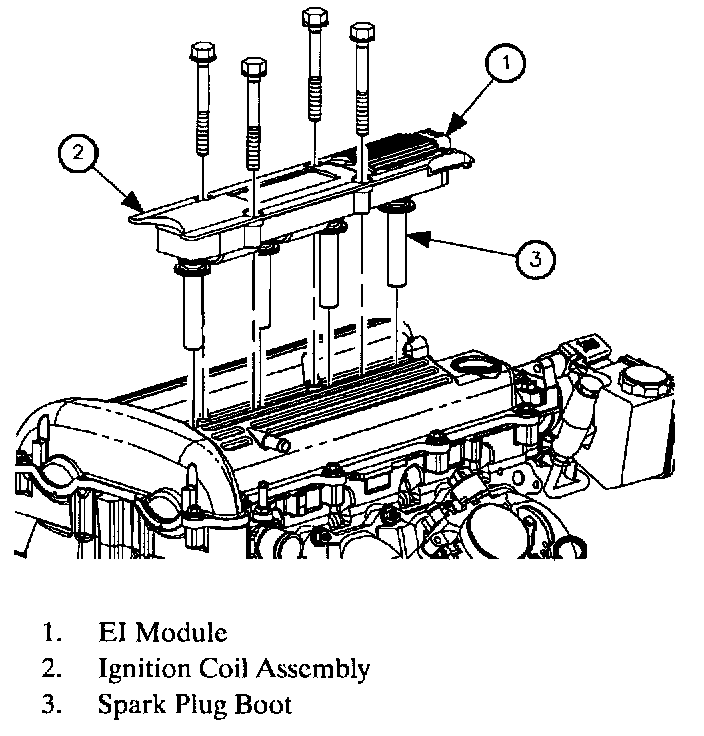 1

2

3

1. EI Module
2. Ignition Coil Assembly
3. Spark Plug Boot