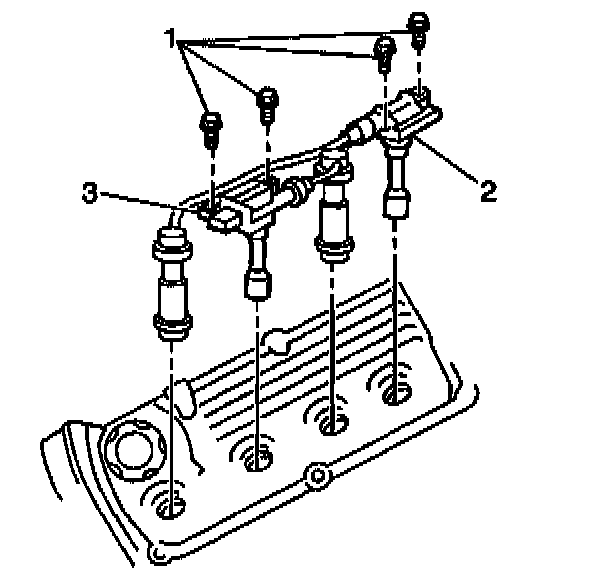 1
2
3