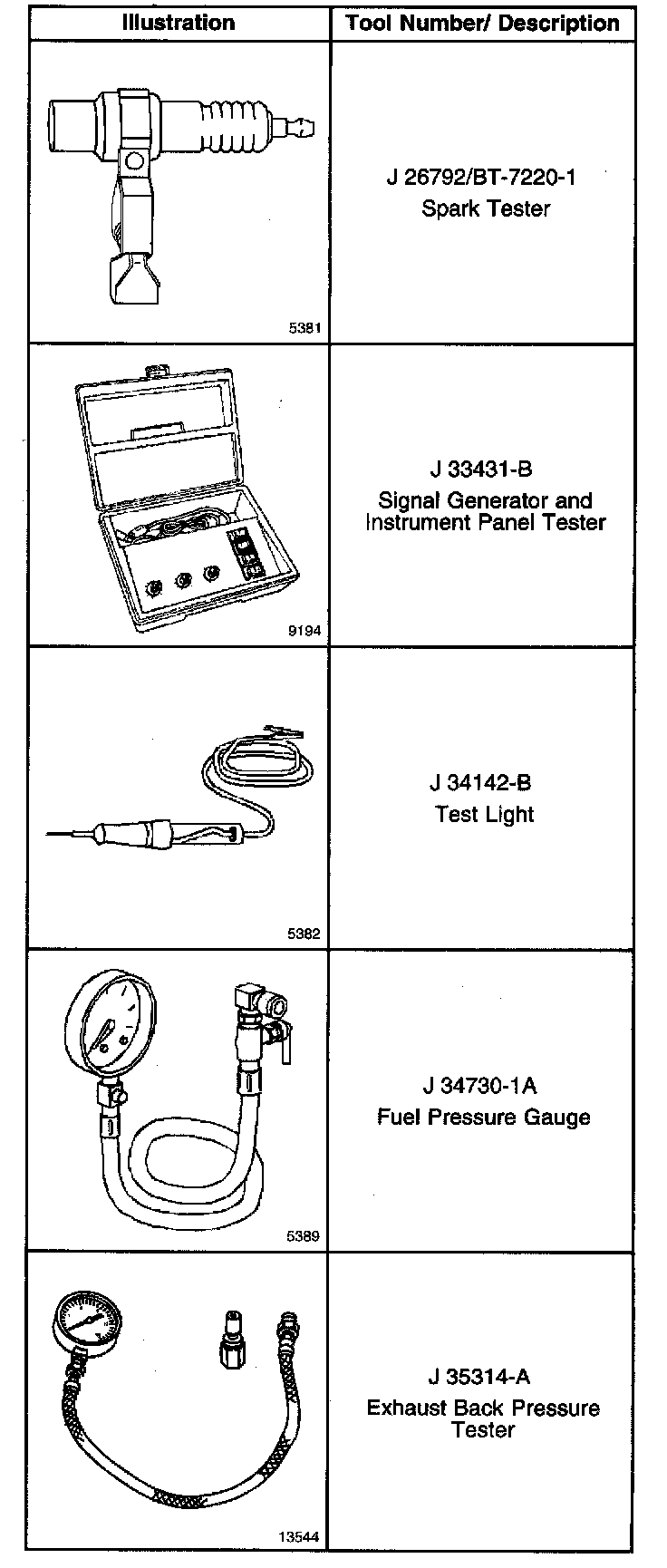 | Illustration | Tool Number/ Description |
|---|---|
| 5381 | J 26792/BT-7220-1 Spark Tester |
| 9194 | J 33431-B Signal Generator and Instrument Panel Tester |
| 5382 | J 34142-B Test Light |
| 5389 | J 34730-1A Fuel Pressure Gauge |
| 13544 | J 35314-A Exhaust Back Pressure Tester |