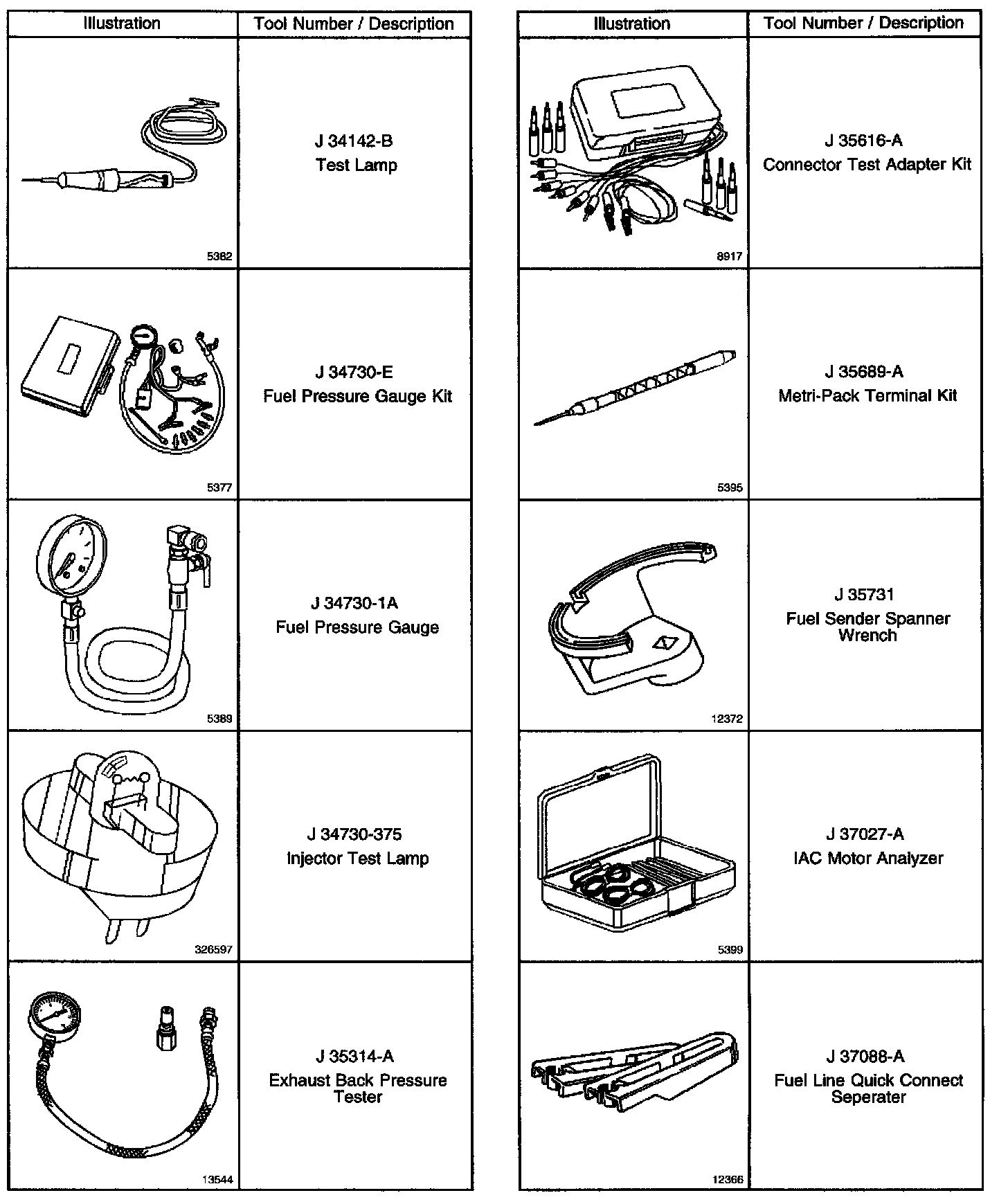 | Illustration | Tool Number / Description |
|---|---|
| 5382 | J 34142-B Test Lamp |
| 5377 | J 34730-E Fuel Pressure Gauge Kit |
| 5389 | J 34730-1A Fuel Pressure Gauge |
| 326597 | J 34730-375 Injector Test Lamp |
| 13544 | J 35314-A Exhaust Back Pressure Tester |

| Illustration | Tool Number / Description |
|---|---|
| 8917 | J 35616-A Connector Test Adapter Kit |
| 5395 | J 35689-A Metri-Pack Terminal Kit |
| 12372 | J 35731 Fuel Sender Spanner Wrench |
| 5399 | J 37027-A IAC Motor Analyzer |
| 12366 | J 37088-A Fuel Line Quick Connect Seperater |