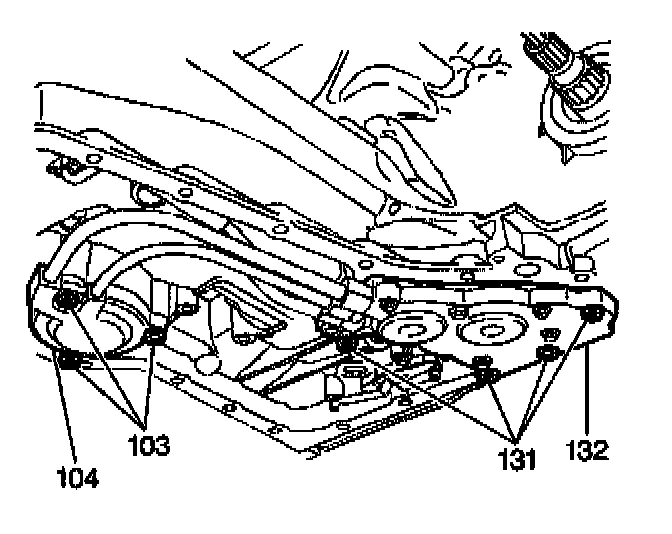 103
104
131
132