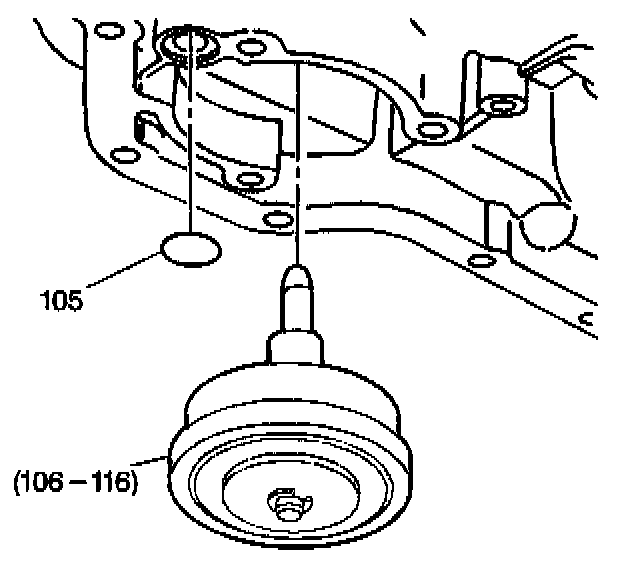 105

(106 – 116)