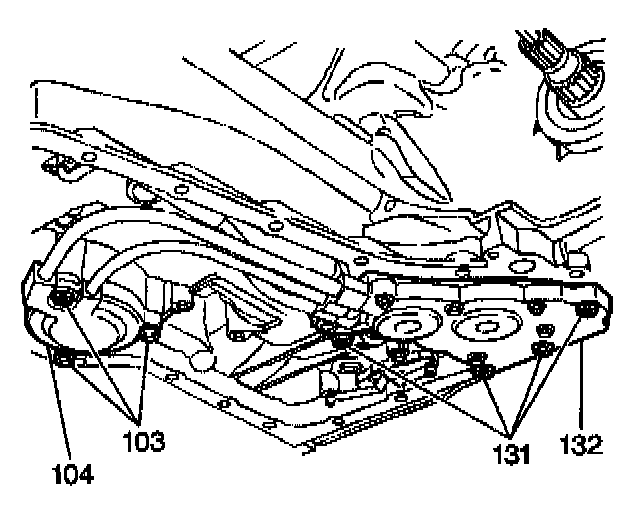 103
104
131
132