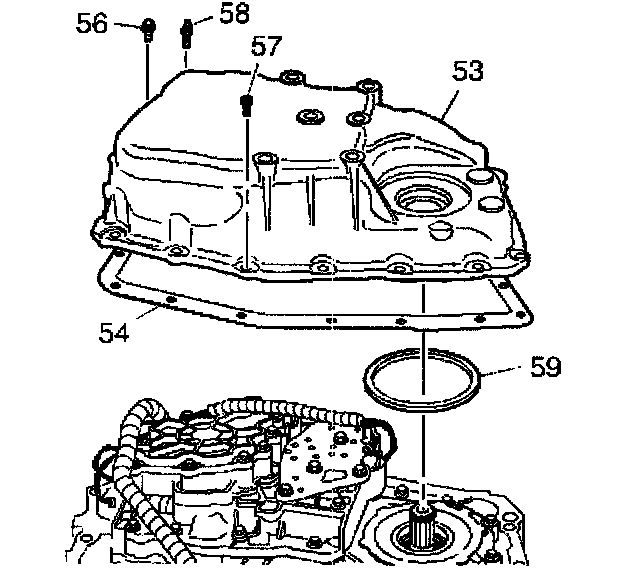 56
58
57
53
54
59