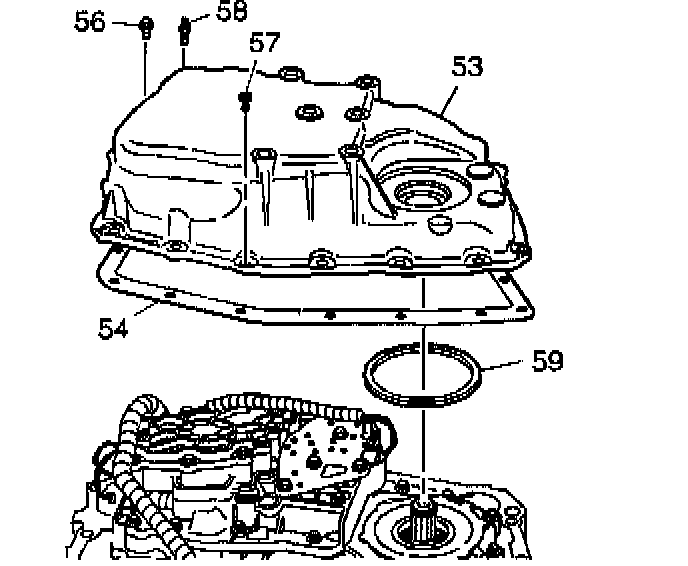 56
58
57
53
54
59