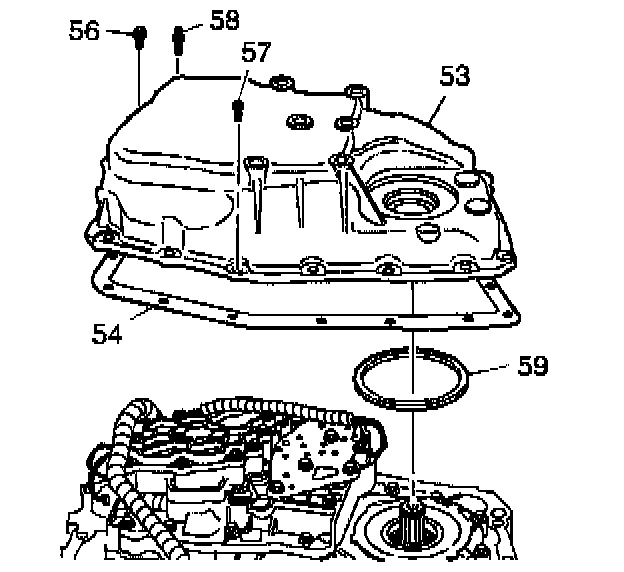 56
58
57
53
54
59