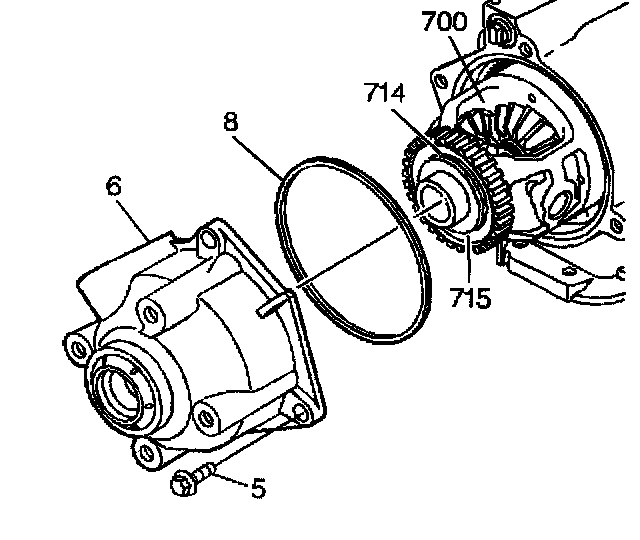 700
714
8
6
715
5