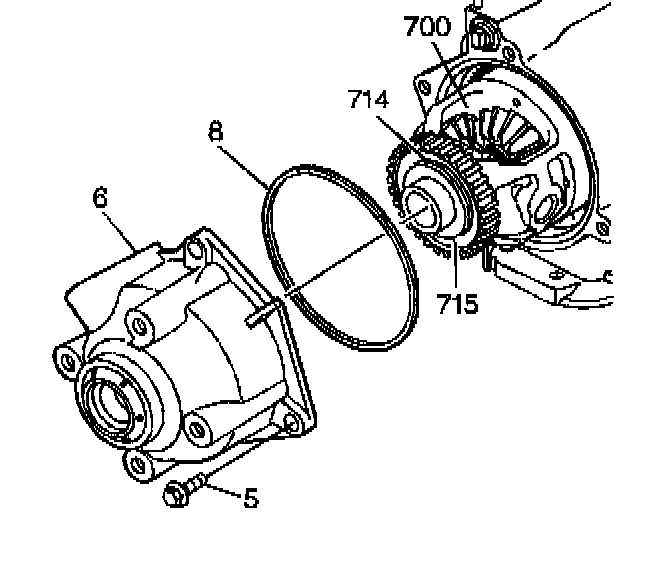 700
714
8
6
715
5