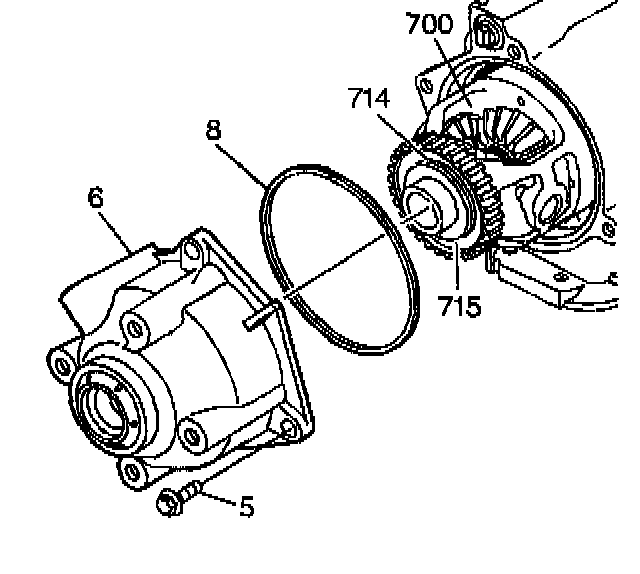 700
714
8
6
715
5