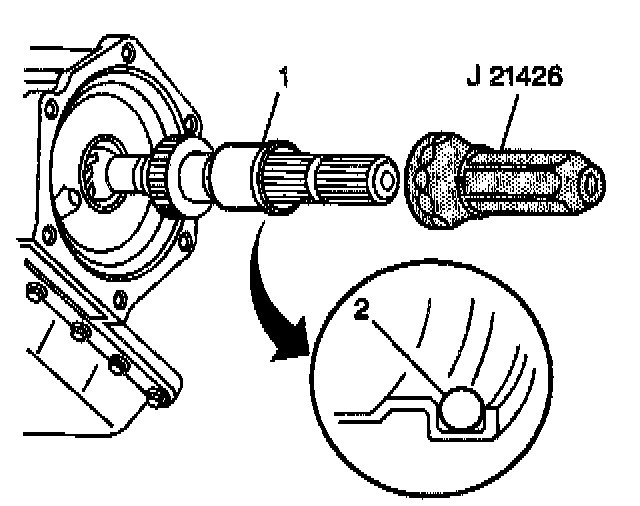 1

J 21426

2