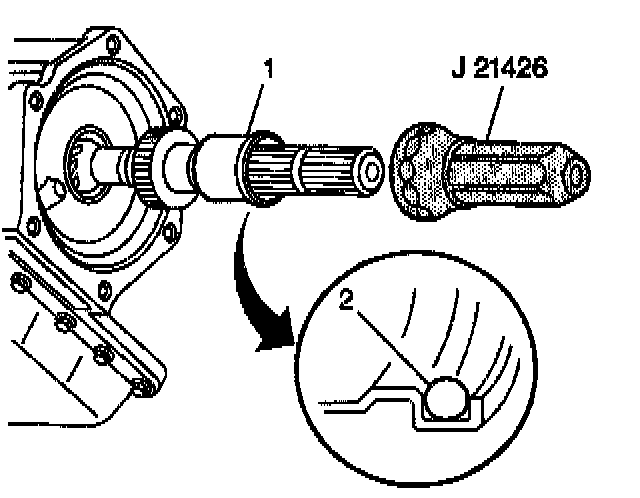 1
J 21426
2