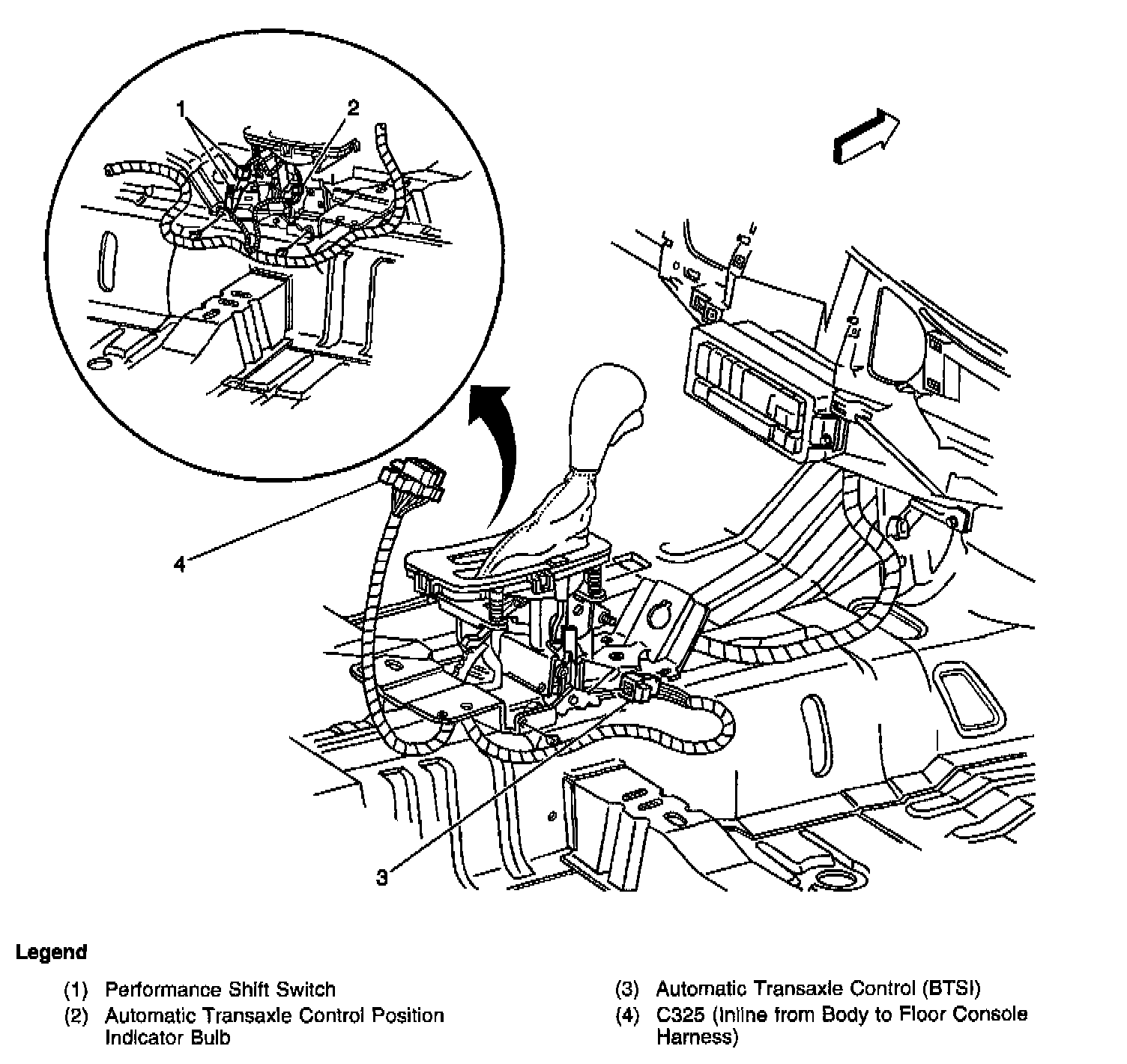 1
2
4
3

Legend

(1) Performance Shift Switch
(2) Automatic Transaxle Control Position Indicator Bulb

(3) Automatic Transaxle Control (BTSI)
(4) C325 (Inline from Body to Floor Console Harness)