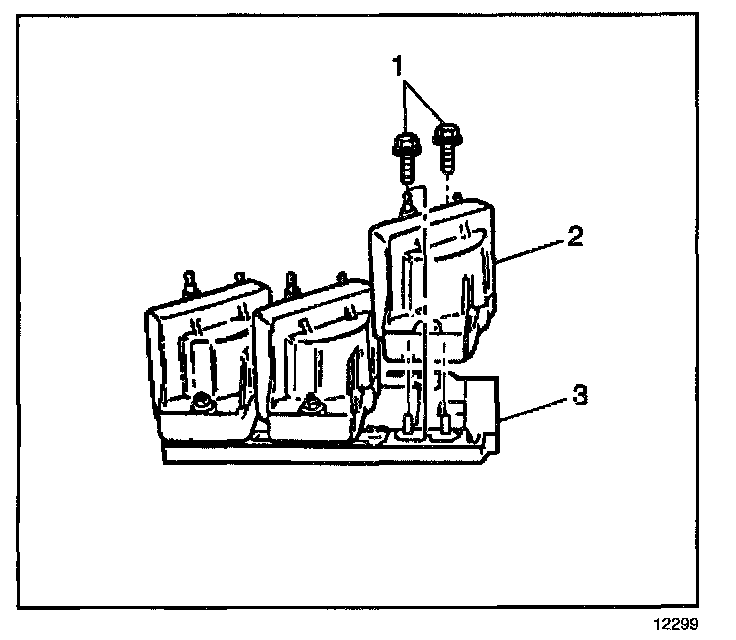 1
2
3
12299