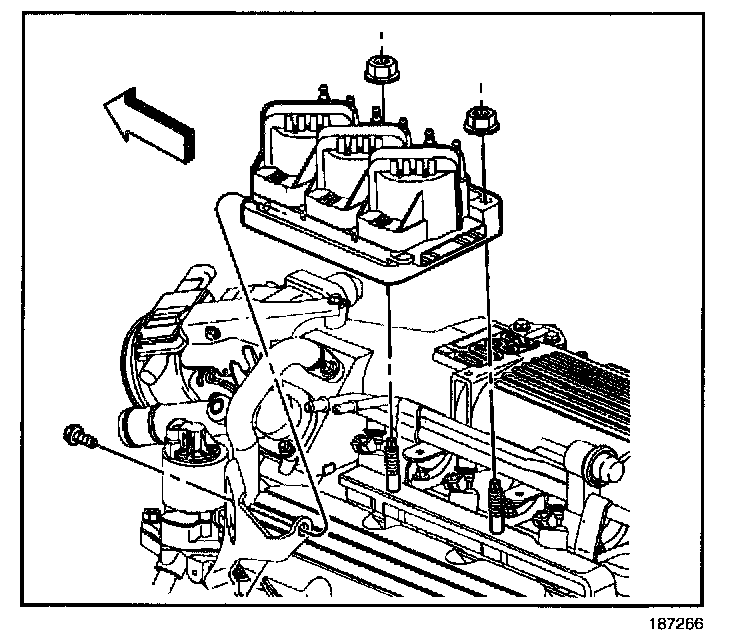 187266