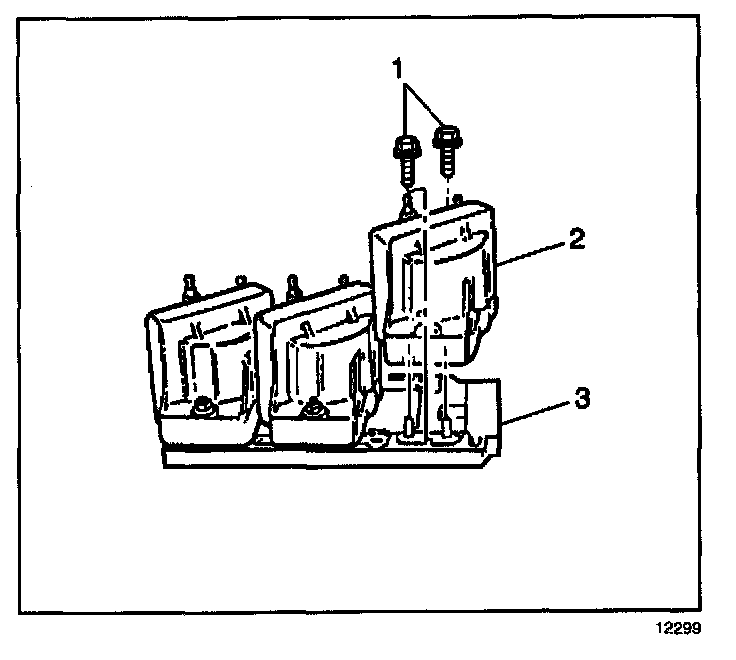 1
2
3
12299