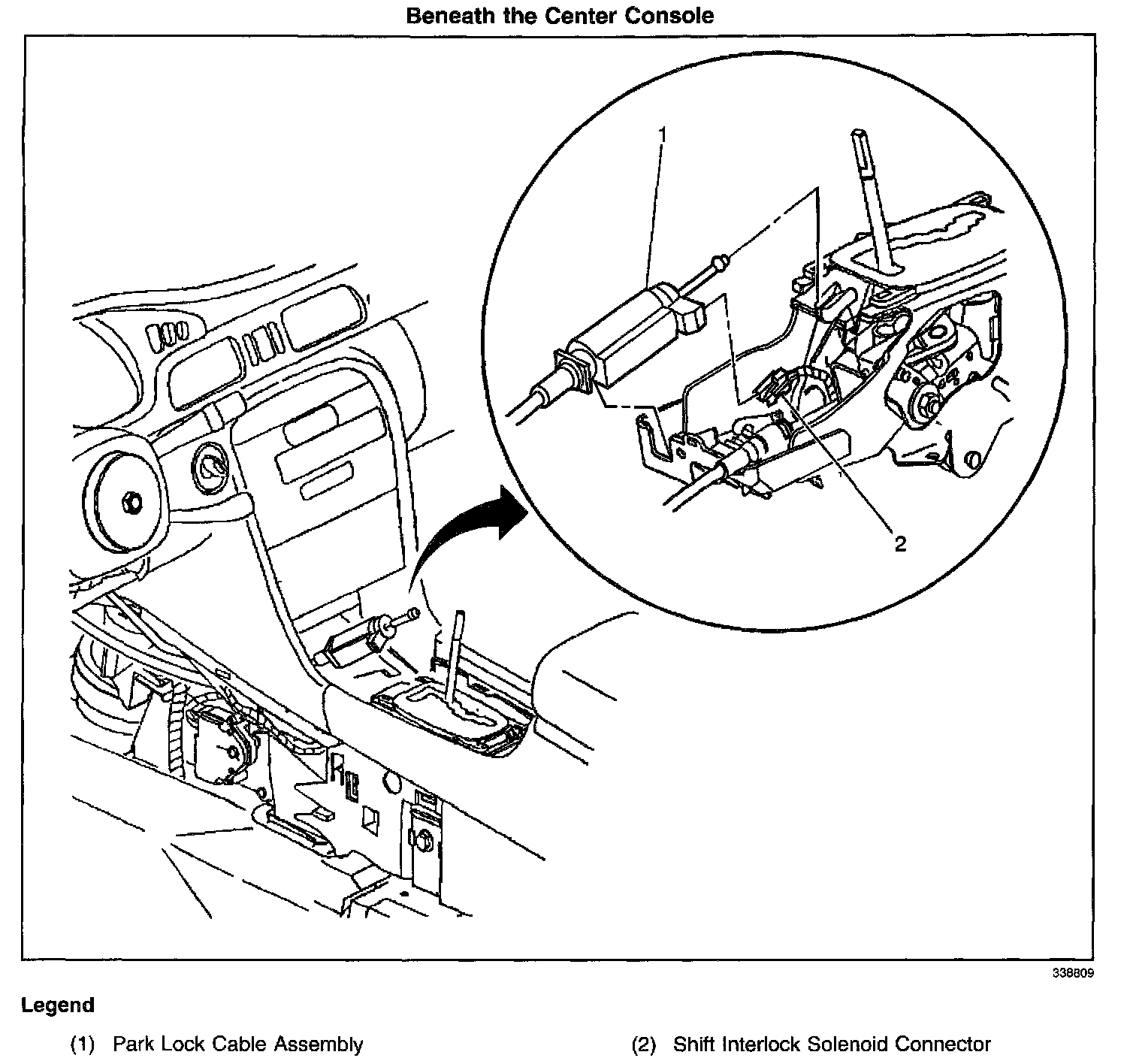 Beneath the Center Console

1

2

338809

Legend

(1) Park Lock Cable Assembly

(2) Shift Interlock Solenoid Connector