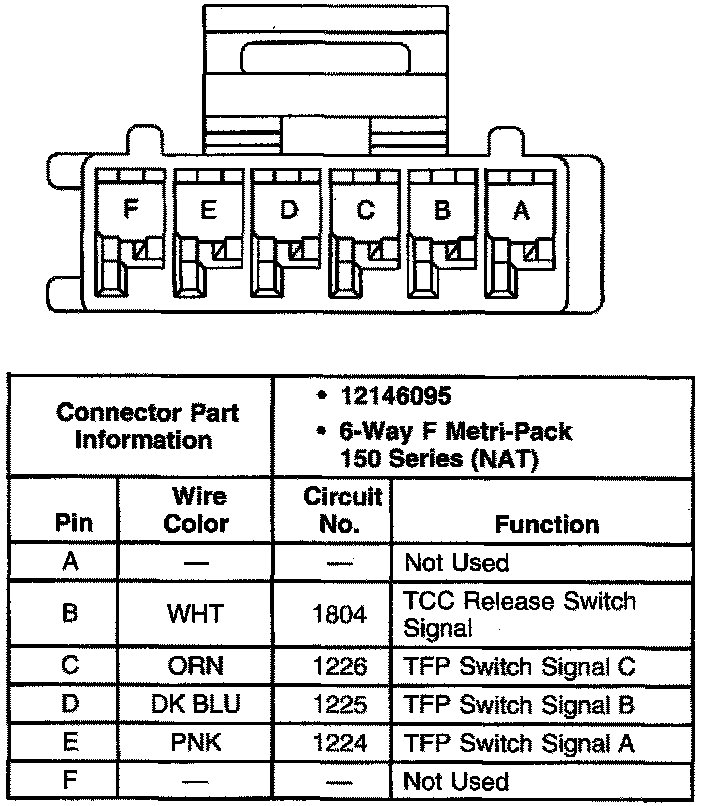 F E D C B A

| Connector Part Information | | • 12146095 • 6-Way F Metri-Pack 150 Series (NAT) | |
|---|---|---|---|
| Pin | Wire Color | Circuit No. | Function |
| A | — | — | Not Used |
| B | WHT | 1804 | TCC Release Switch Signal |
| C | ORN | 1226 | TFP Switch Signal C |
| D | DK BLU | 1225 | TFP Switch Signal B |
| E | PNK | 1224 | TFP Switch Signal A |
| F | — | — | Not Used |