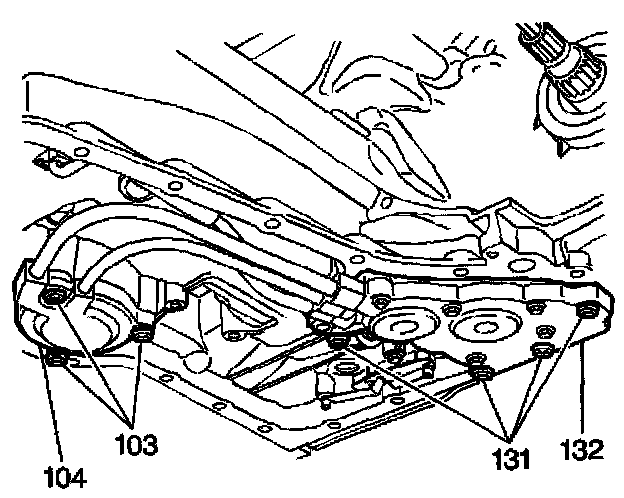 103
104
131
132