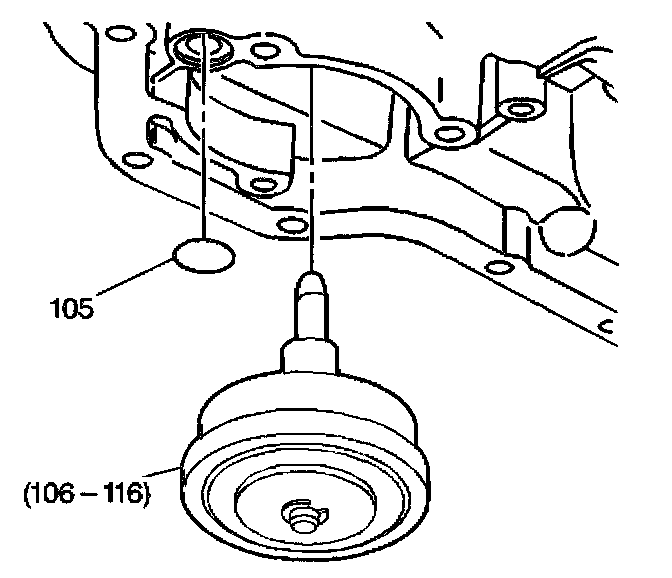 105

(106 – 116)