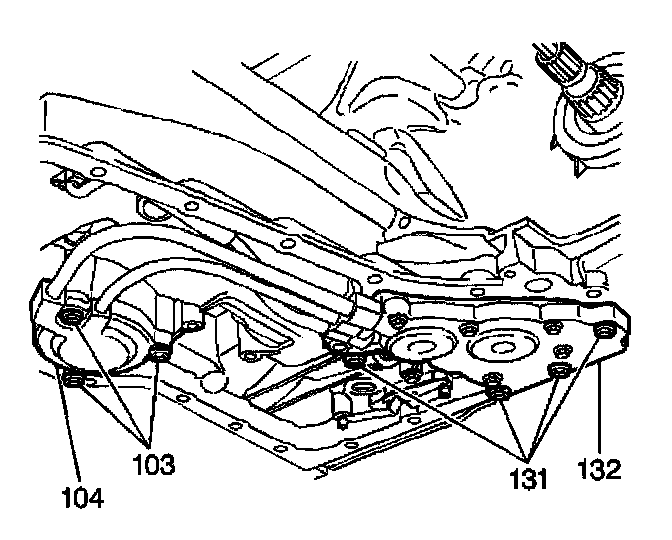 103
104
131
132