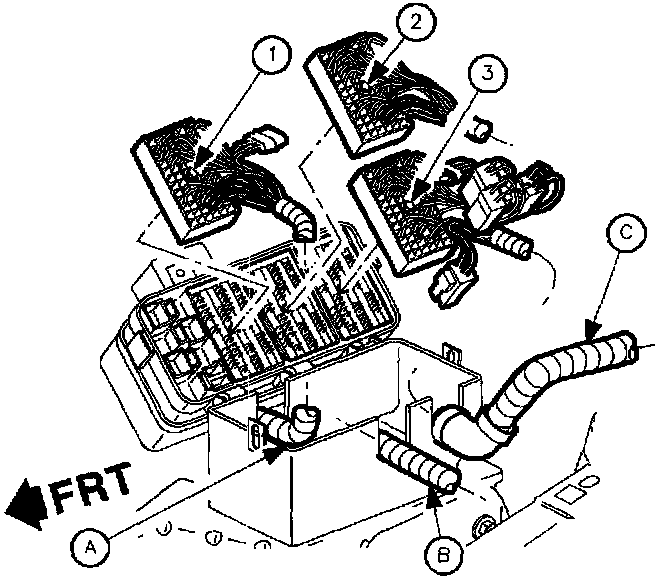 1
2
3
C
FRT
A
B