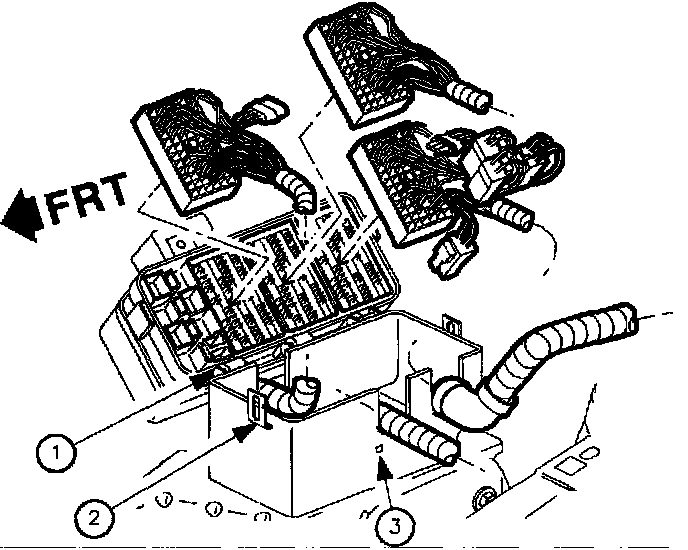 FRT
1
2
3