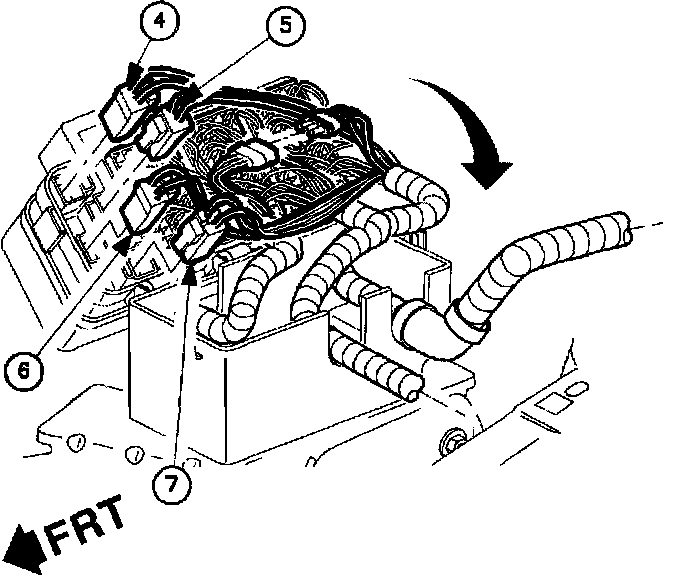 4
5
6
7
FRT