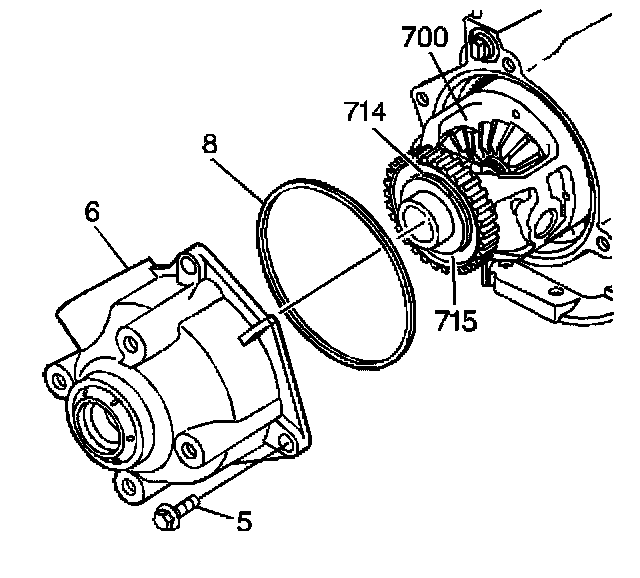 700
714
8
6
715
5