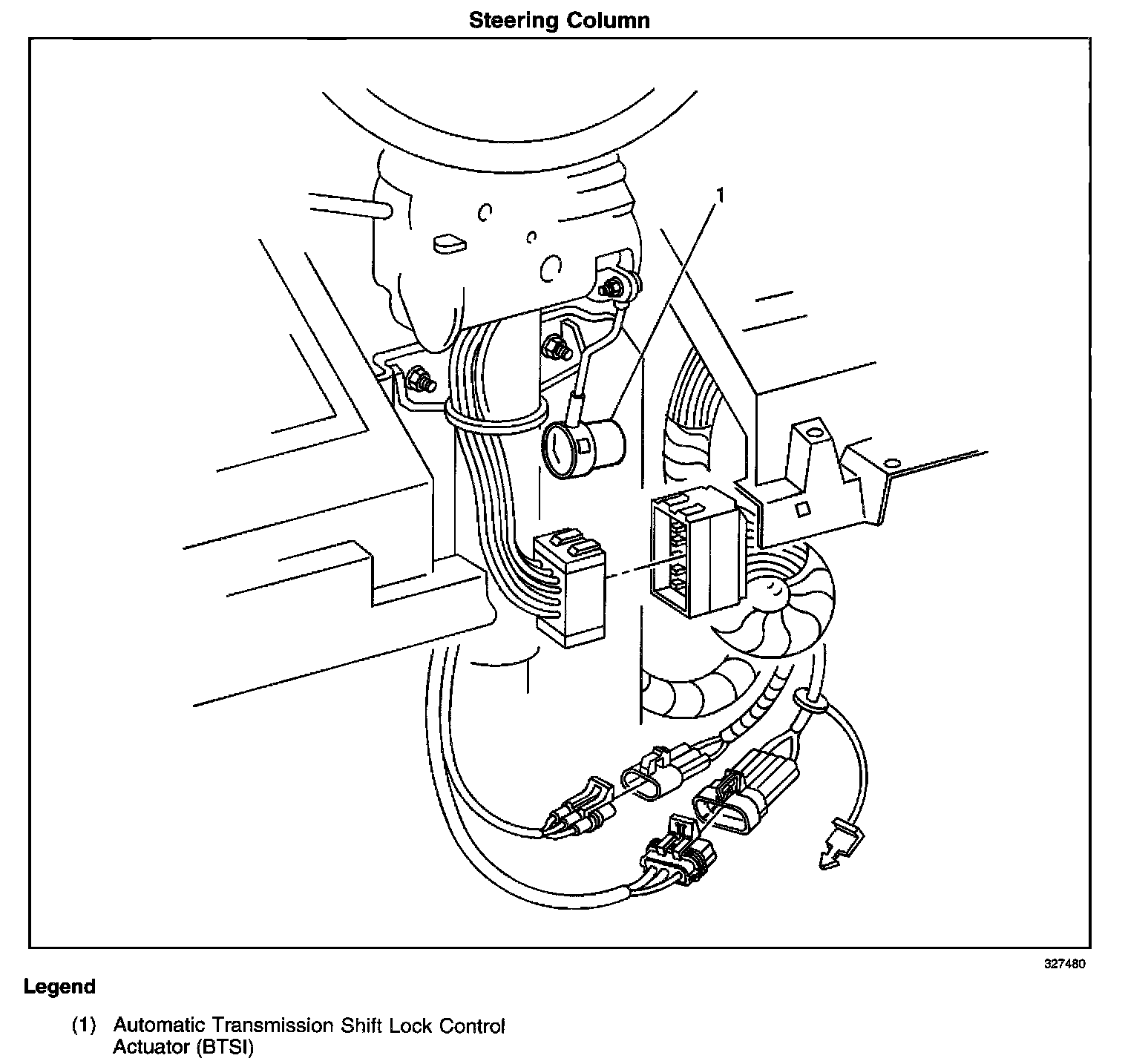 Steering Column

1

327480

Legend

(1) Automatic Transmission Shift Lock Control Actuator (BTSI)