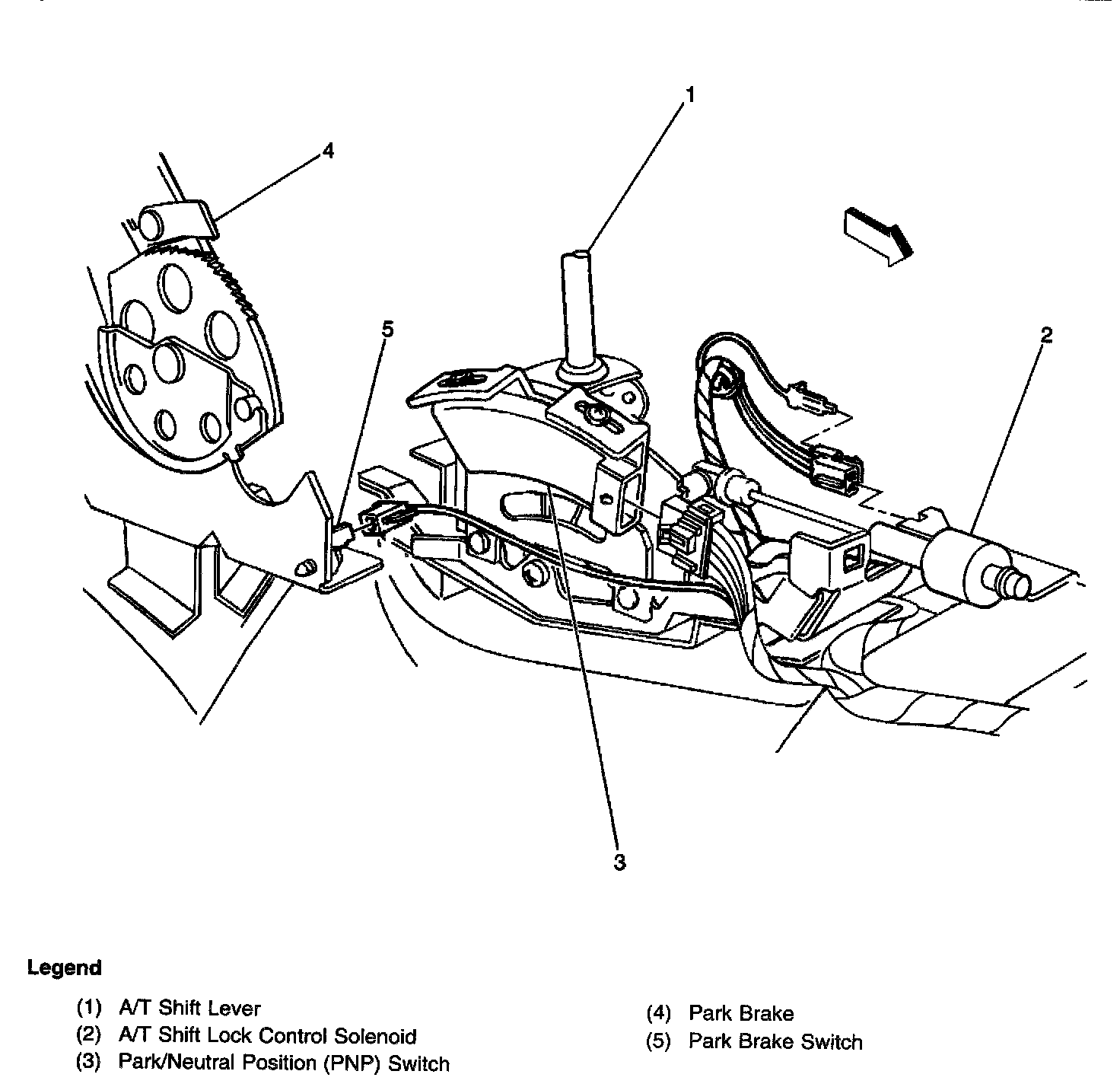 1

4

5

2

3

Legend

(1) A/T Shift Lever
(2) A/T Shift Lock Control Solenoid
(3) Park/Neutral Position (PNP) Switch

(4) Park Brake
(5) Park Brake Switch