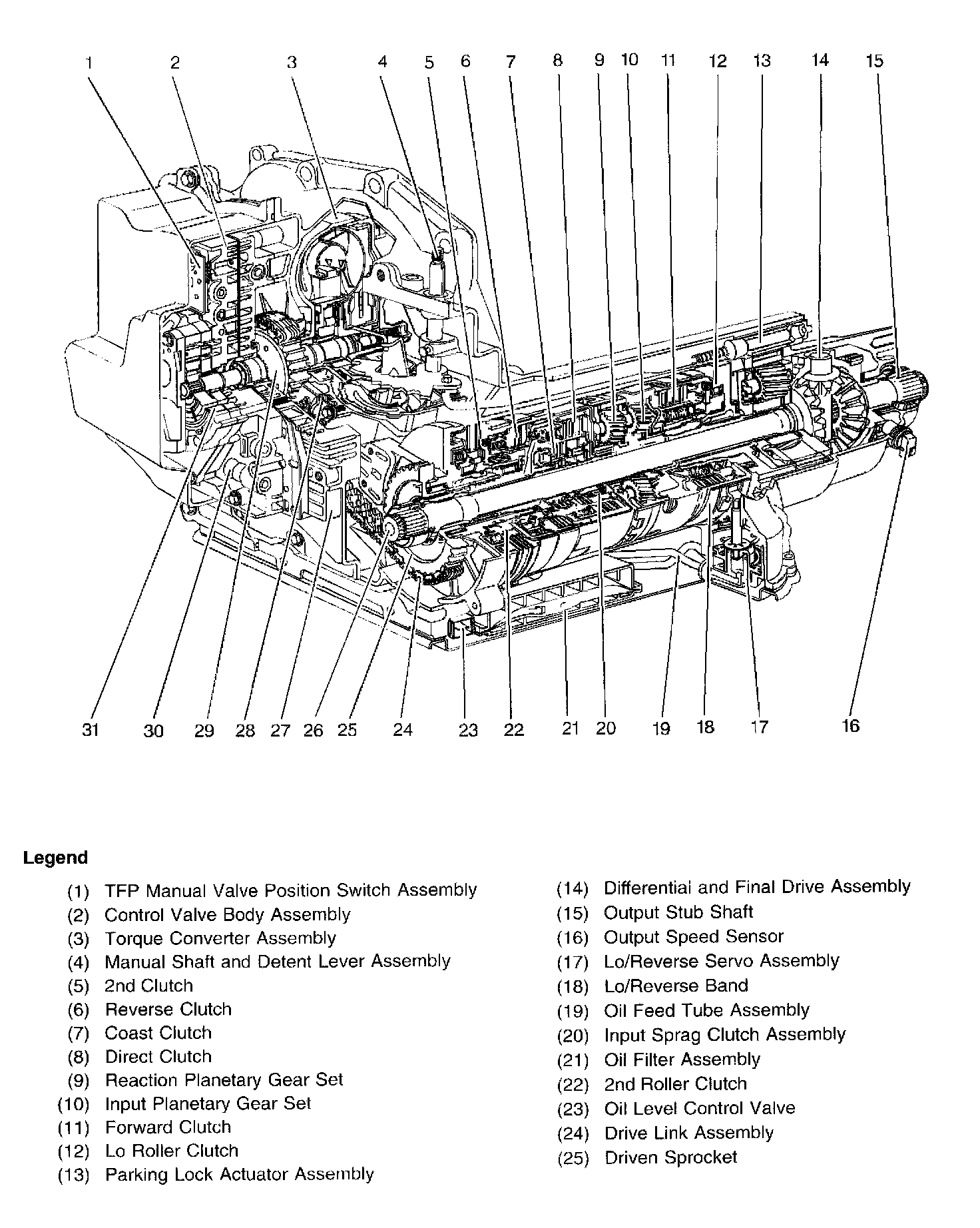 1 2 3 4 5 6 7 8 9 10 11 12 13 14 15

31 30 29 28 27 26 25 24 23 22 21 20 19 18 17 16

**Legend**

(1) TFP Manual Valve Position Switch Assembly
(2) Control Valve Body Assembly
(3) Torque Converter Assembly
(4) Manual Shaft and Detent Lever Assembly
(5) 2nd Clutch
(6) Reverse Clutch
(7) Coast Clutch
(8) Direct Clutch
(9) Reaction Planetary Gear Set
(10) Input Planetary Gear Set
(11) Forward Clutch
(12) Lo Roller Clutch
(13) Parking Lock Actuator Assembly

(14) Differential and Final Drive Assembly
(15) Output Stub Shaft
(16) Output Speed Sensor
(17) Lo/Reverse Servo Assembly
(18) Lo/Reverse Band
(19) Oil Feed Tube Assembly
(20) Input Sprag Clutch Assembly
(21) Oil Filter Assembly
(22) 2nd Roller Clutch
(23) Oil Level Control Valve
(24) Drive Link Assembly
(25) Driven Sprocket