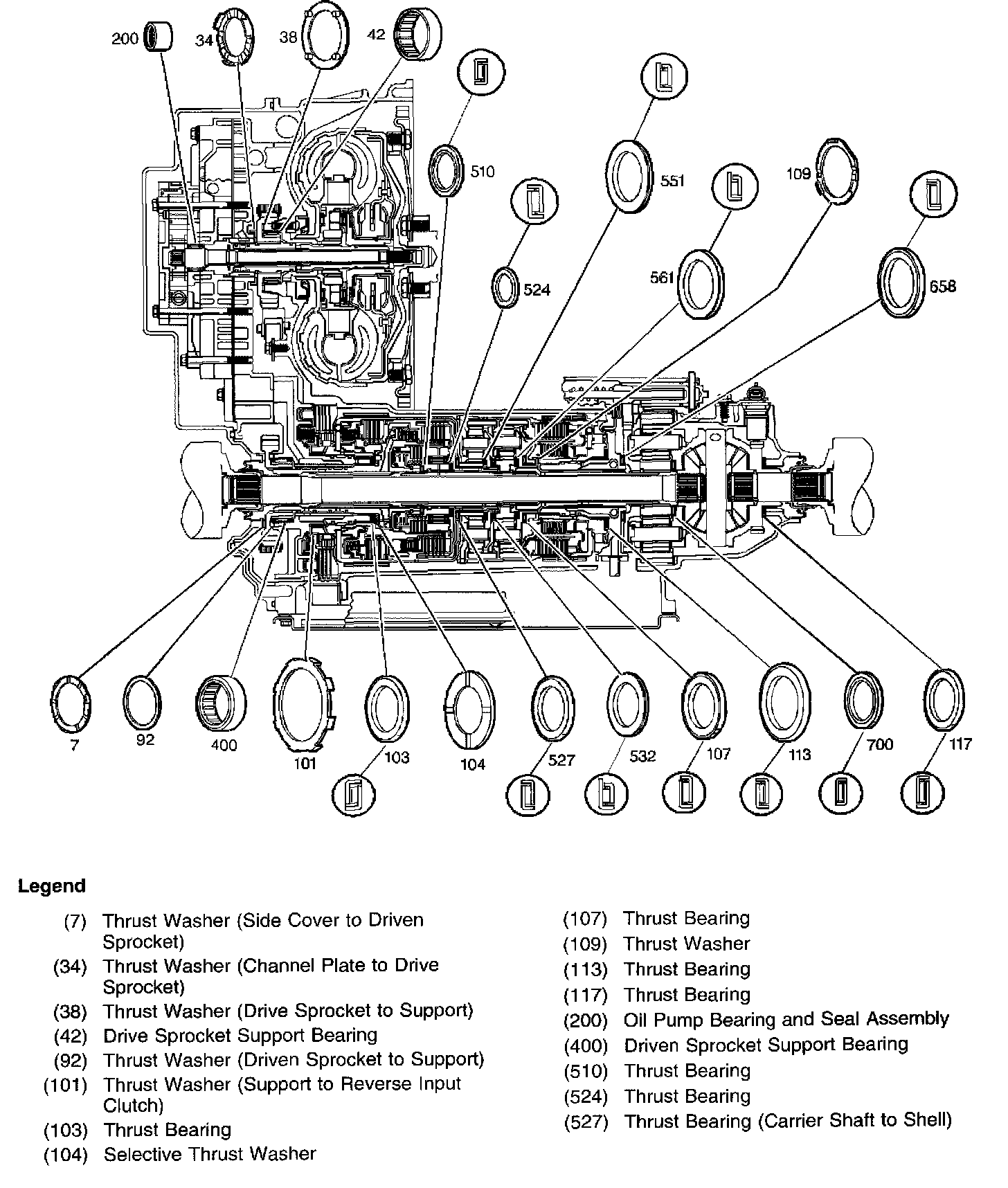 200 34 38 42
510
551
109
524
561
658

7 92 400 101 103 104 527 532 107 113 700 117

Legend

(7) Thrust Washer (Side Cover to Driven Sprocket)
(34) Thrust Washer (Channel Plate to Drive Sprocket)
(38) Thrust Washer (Drive Sprocket to Support)
(42) Drive Sprocket Support Bearing
(92) Thrust Washer (Driven Sprocket to Support)
(101) Thrust Washer (Support to Reverse Input Clutch)
(103) Thrust Bearing
(104) Selective Thrust Washer

(107) Thrust Bearing
(109) Thrust Washer
(113) Thrust Bearing
(117) Thrust Bearing
(200) Oil Pump Bearing and Seal Assembly
(400) Driven Sprocket Support Bearing
(510) Thrust Bearing
(524) Thrust Bearing
(527) Thrust Bearing (Carrier Shaft to Shell)