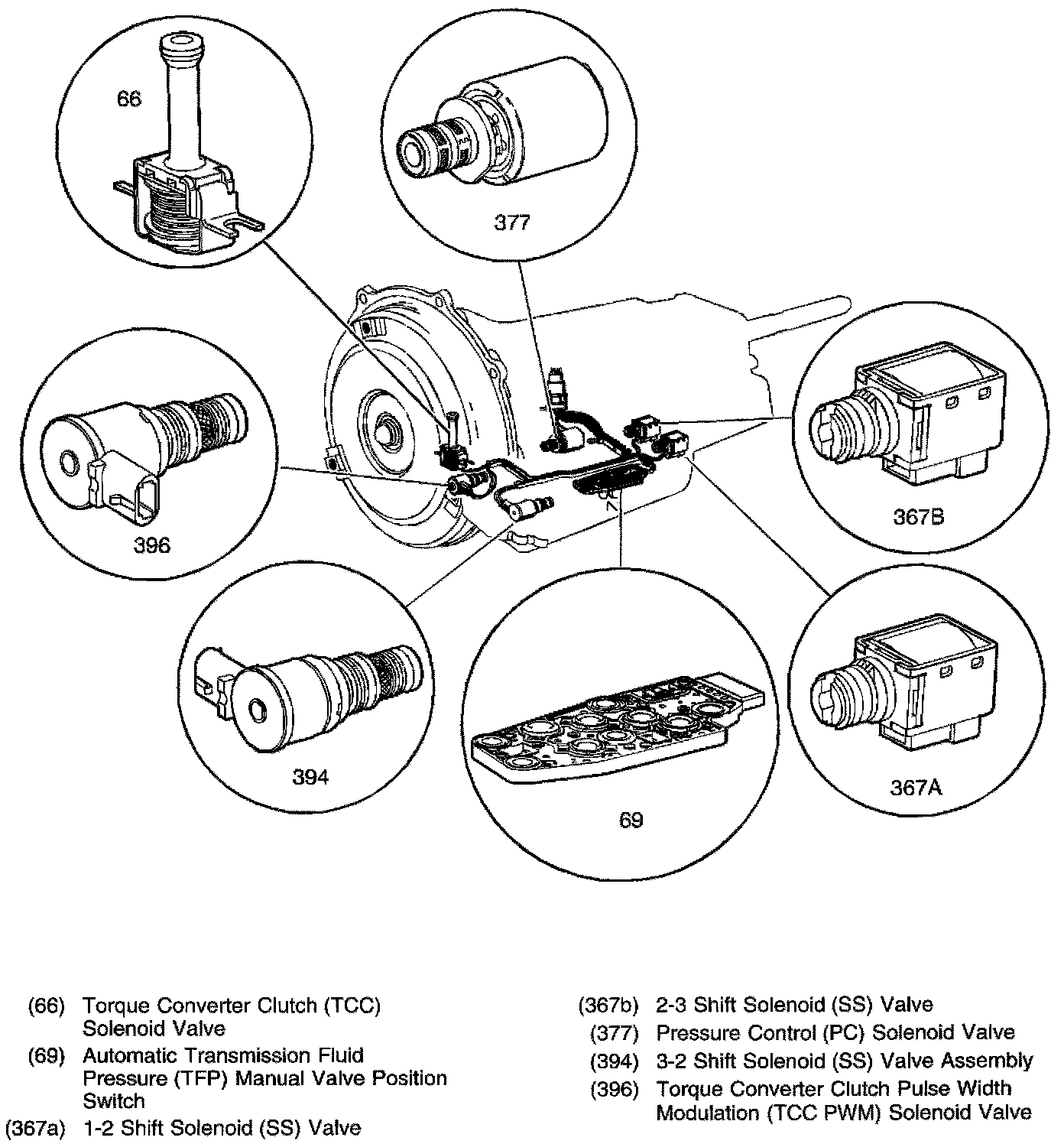 66

377

396

367B

394

69

367A

(66) Torque Converter Clutch (TCC) Solenoid Valve
(69) Automatic Transmission Fluid Pressure (TFP) Manual Valve Position Switch
(367a) 1-2 Shift Solenoid (SS) Valve

(367b) 2-3 Shift Solenoid (SS) Valve
(377) Pressure Control (PC) Solenoid Valve
(394) 3-2 Shift Solenoid (SS) Valve Assembly
(396) Torque Converter Clutch Pulse Width Modulation (TCC PWM) Solenoid Valve