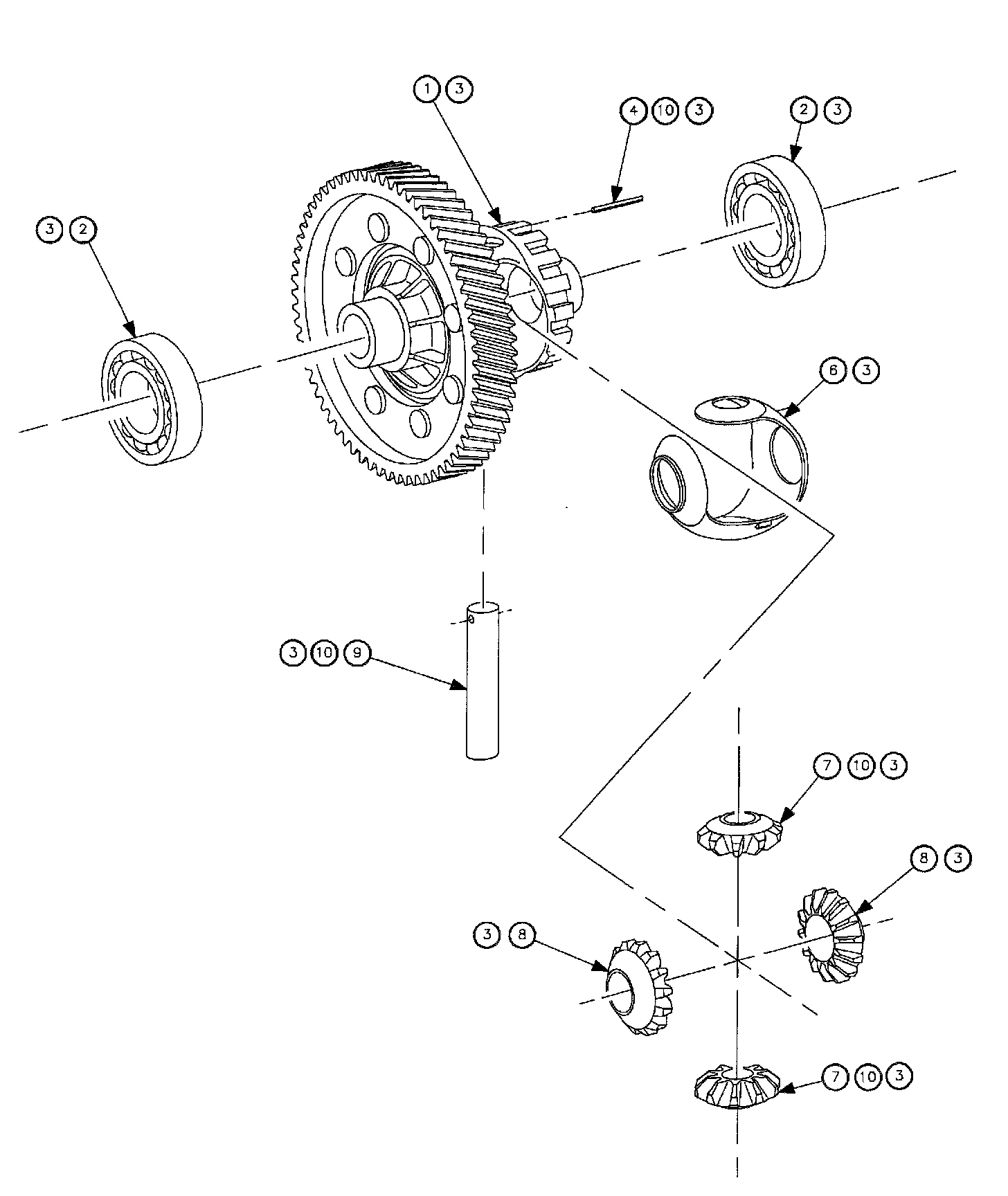 1 3

4 10 3

2 3

3 2

6 3

3 10 9

7 10 3

8 3

3 8

7 10 3