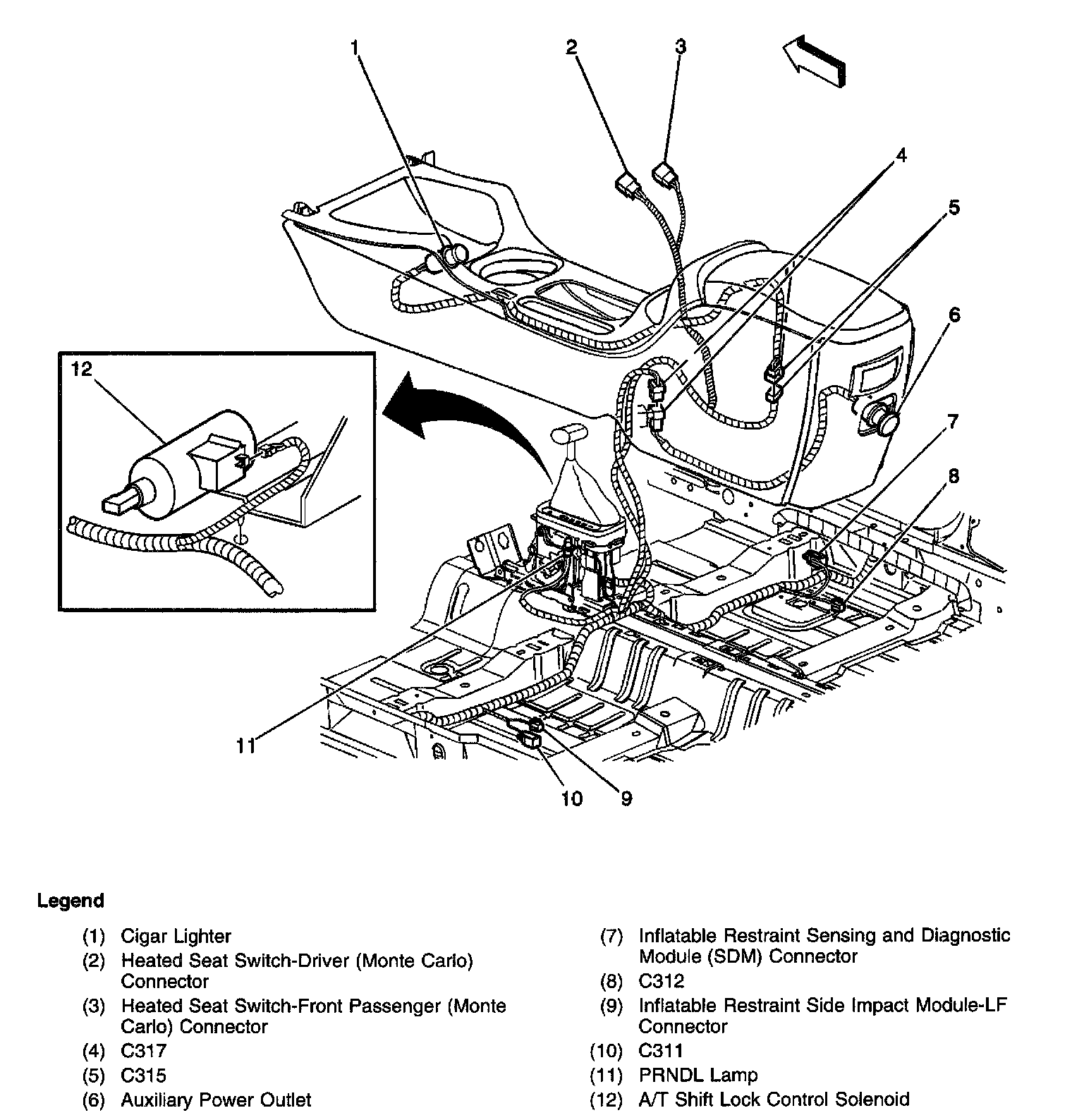 1
2
3
4
5
6
7
8
12
11
10
9

Legend

(1) Cigar Lighter
(2) Heated Seat Switch-Driver (Monte Carlo) Connector
(3) Heated Seat Switch-Front Passenger (Monte Carlo) Connector
(4) C317
(5) C315
(6) Auxiliary Power Outlet

(7) Inflatable Restraint Sensing and Diagnostic Module (SDM) Connector
(8) C312
(9) Inflatable Restraint Side Impact Module-LF Connector
(10) C311
(11) PRNDL Lamp
(12) A/T Shift Lock Control Solenoid