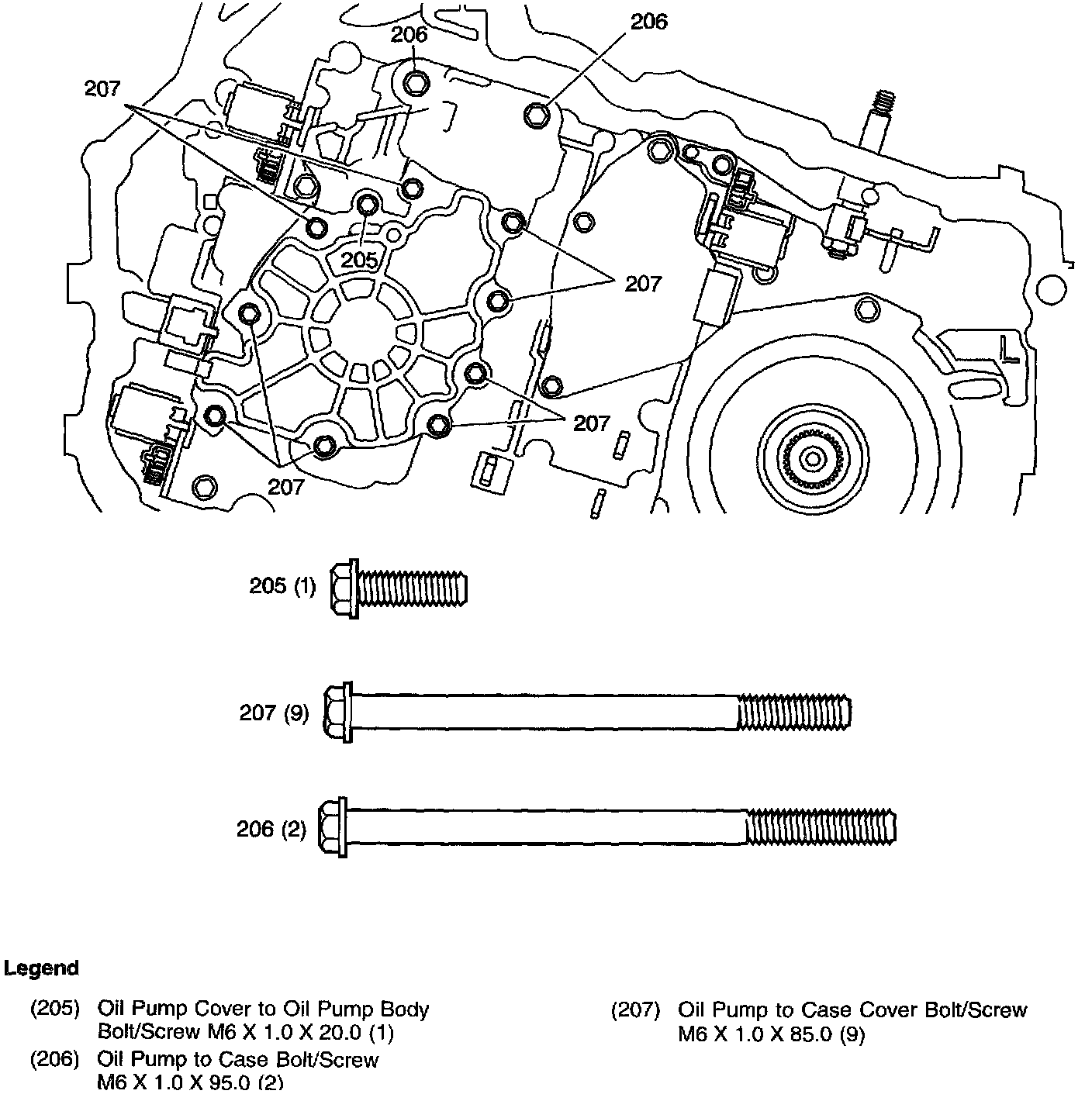 206
206
207
205
207
207
207

205 (1)

207 (9)

206 (2)

Legend

(205) Oil Pump Cover to Oil Pump Body Bolt/Screw M6 X 1.0 X 20.0 (1)

(206) Oil Pump to Case Bolt/Screw M6 X 1.0 X 95.0 (2)

(207) Oil Pump to Case Cover Bolt/Screw M6 X 1.0 X 85.0 (9)