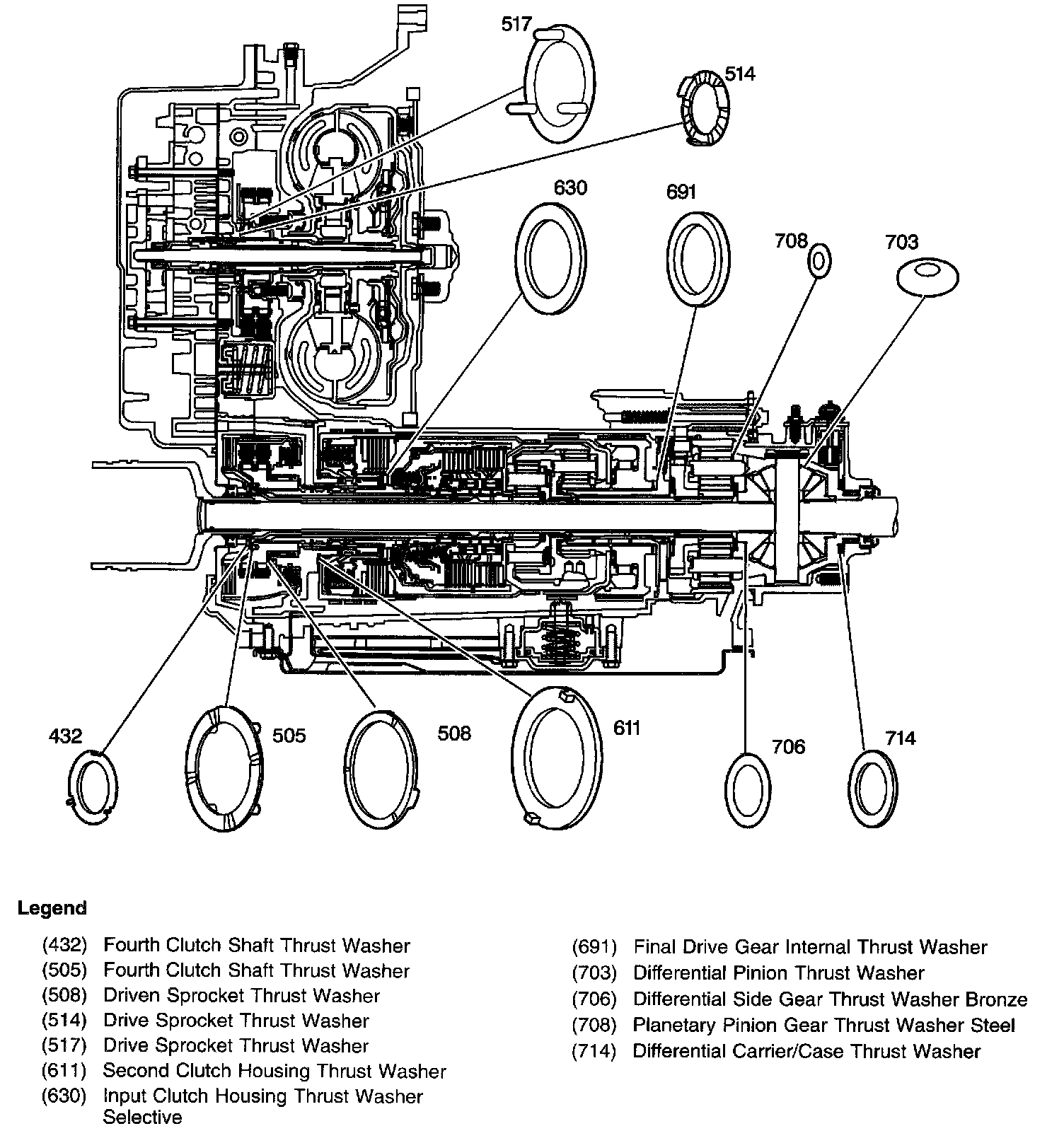 517
514
630
691
708
703
432
505
508
611
706
714

Legend

(432) Fourth Clutch Shaft Thrust Washer
(505) Fourth Clutch Shaft Thrust Washer
(508) Driven Sprocket Thrust Washer
(514) Drive Sprocket Thrust Washer
(517) Drive Sprocket Thrust Washer
(611) Second Clutch Housing Thrust Washer
(630) Input Clutch Housing Thrust Washer Selective

(691) Final Drive Gear Internal Thrust Washer
(703) Differential Pinion Thrust Washer
(706) Differential Side Gear Thrust Washer Bronze
(708) Planetary Pinion Gear Thrust Washer Steel
(714) Differential Carrier/Case Thrust Washer